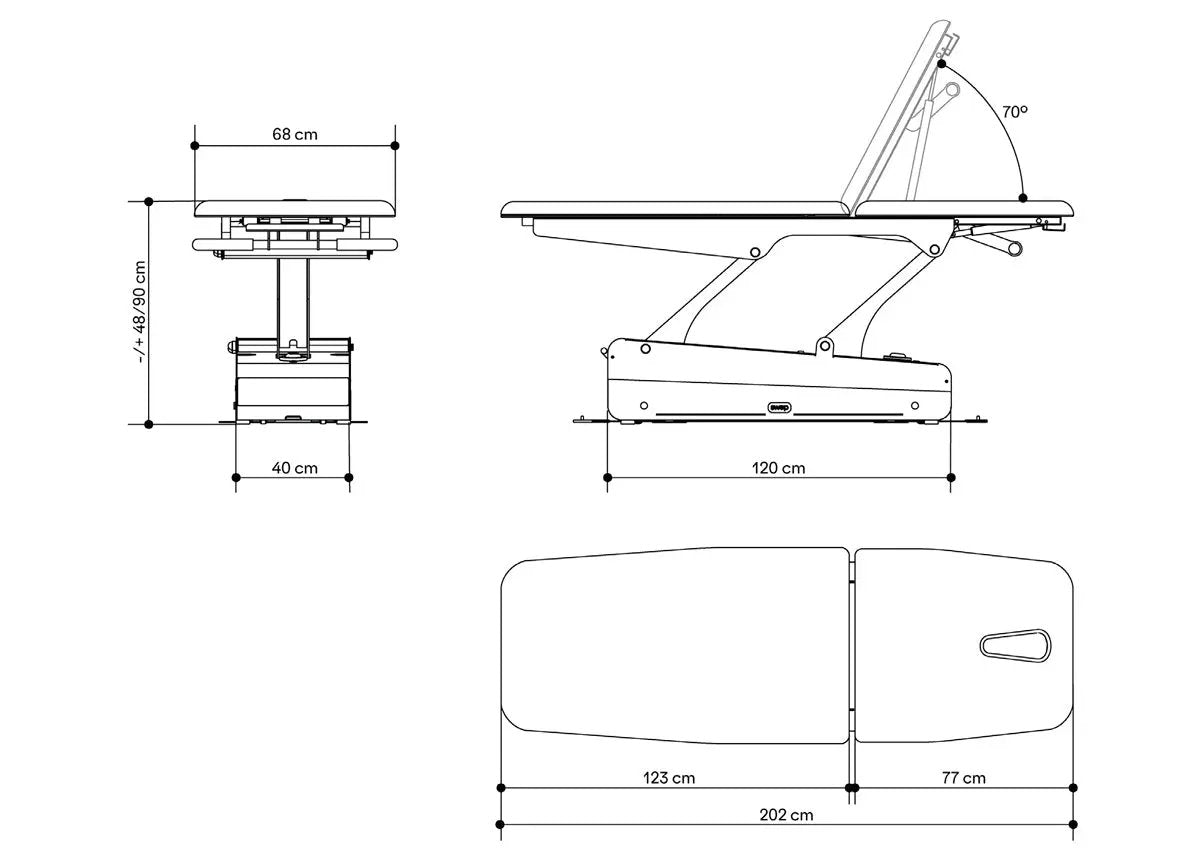 68 cm

-/+ 48/90 cm

40 cm

70º

swop

120 cm

123 cm

77 cm

202 cm