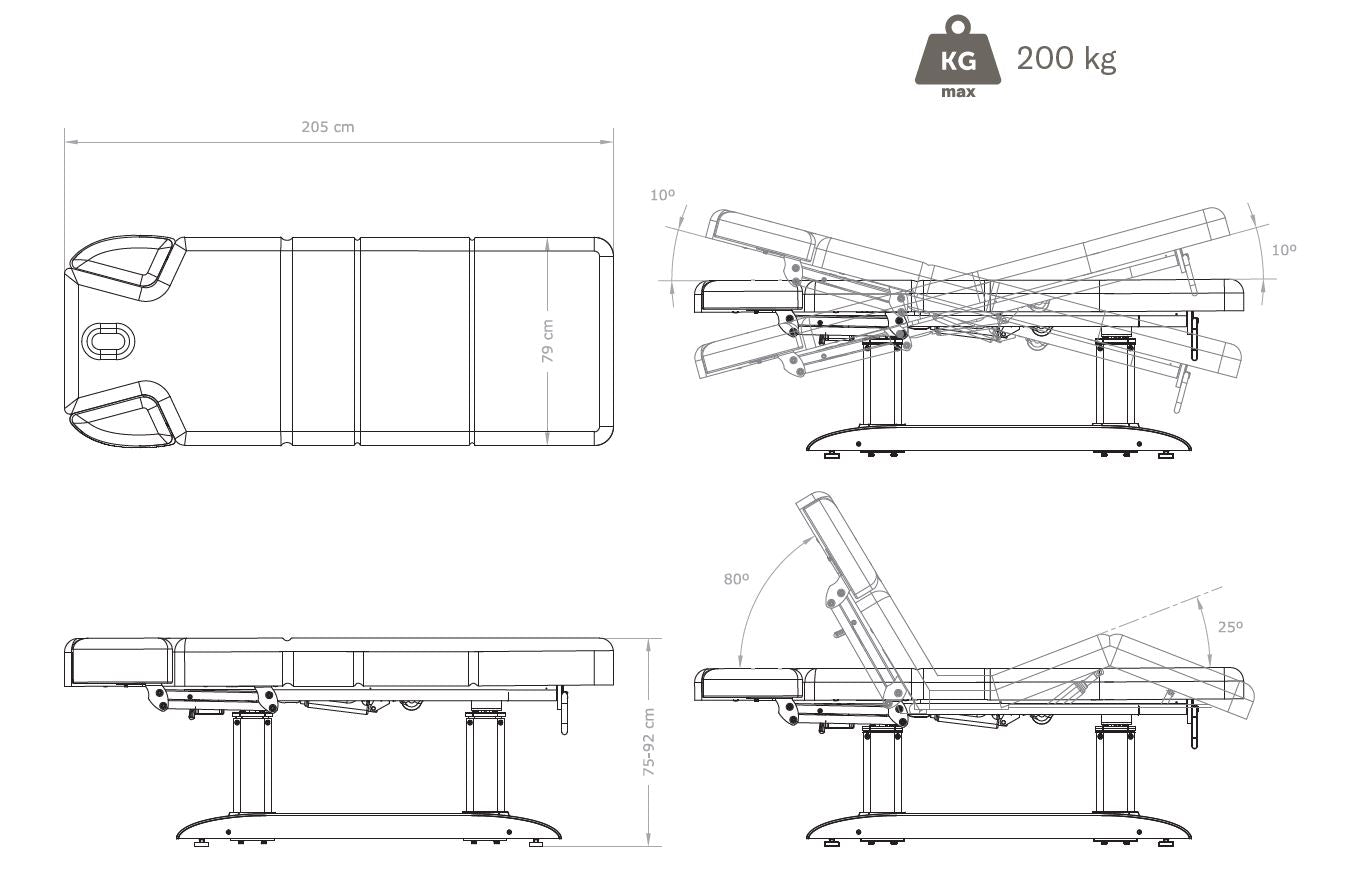 KG
max
200 kg

205 cm

79 cm

10º

10º

80º

25º

75-92 cm