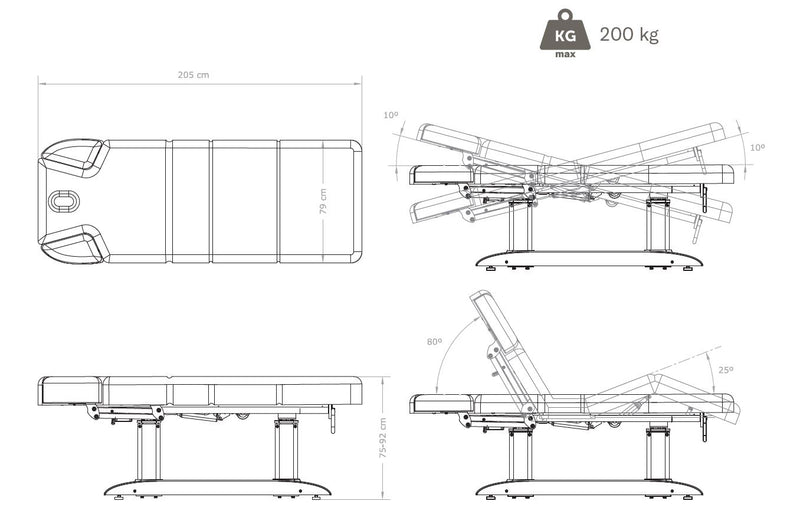 KG
max
200 kg

205 cm
79 cm

10º
10º

80º
25º

75-92 cm